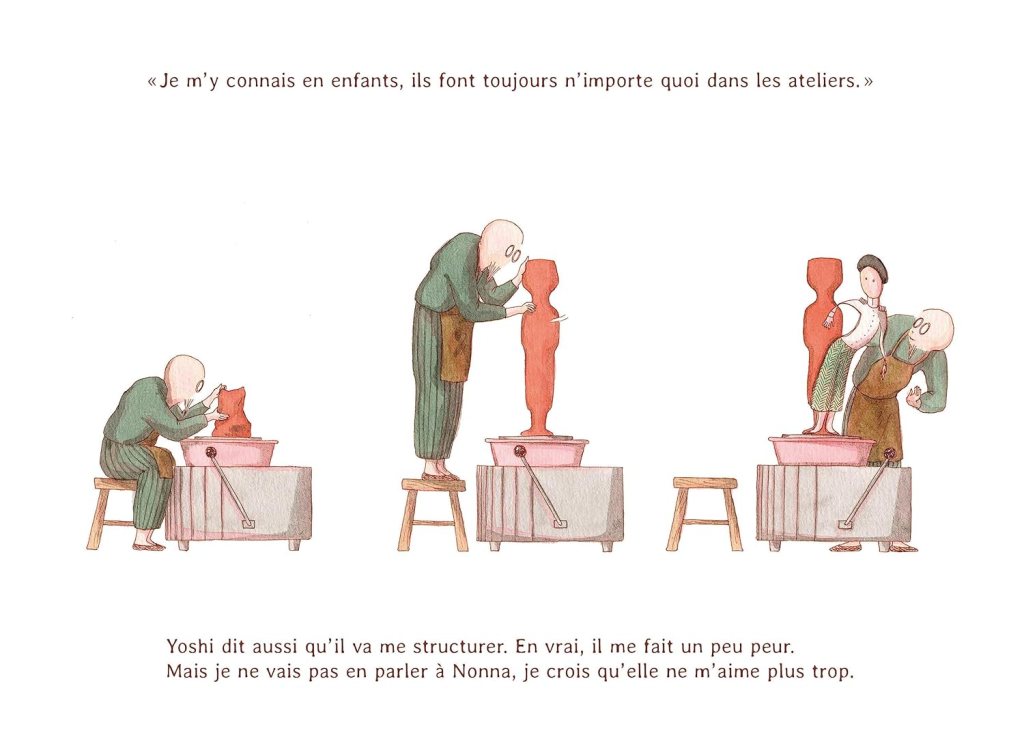 «Je m'y connais en enfants, ils font toujours n'importe quoi dans les ateliers.»

Yoshi dit aussi qu'il va me structurer. En vrai, il me fait un peu peur.
Mais je ne vais pas en parler à Nonna, je crois qu'elle ne m'aime plus trop.