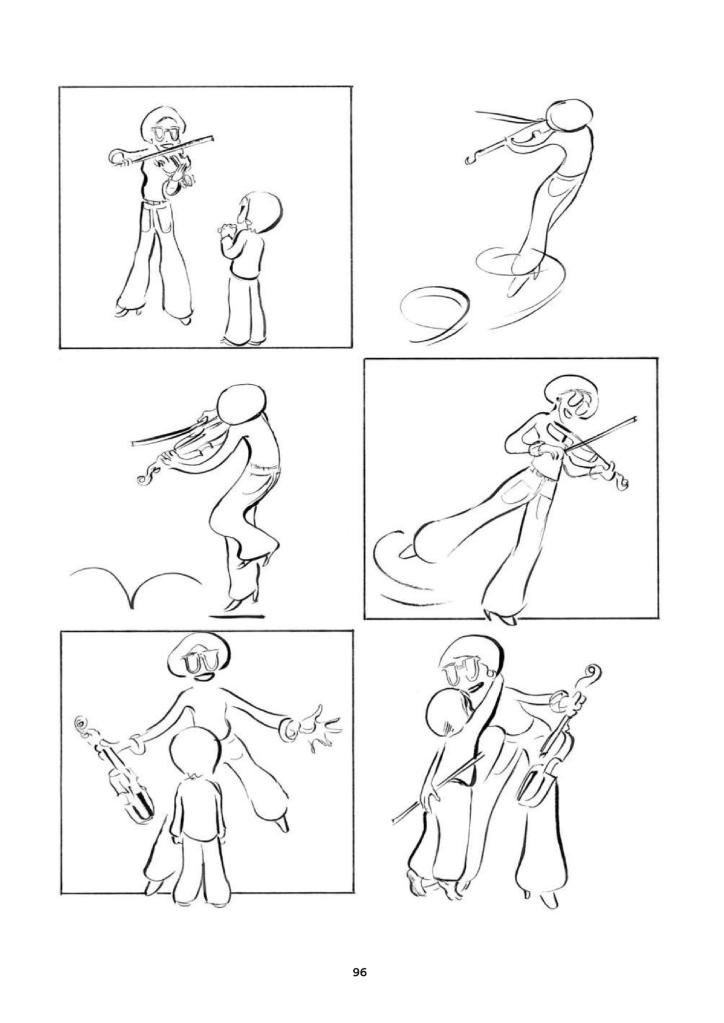 96